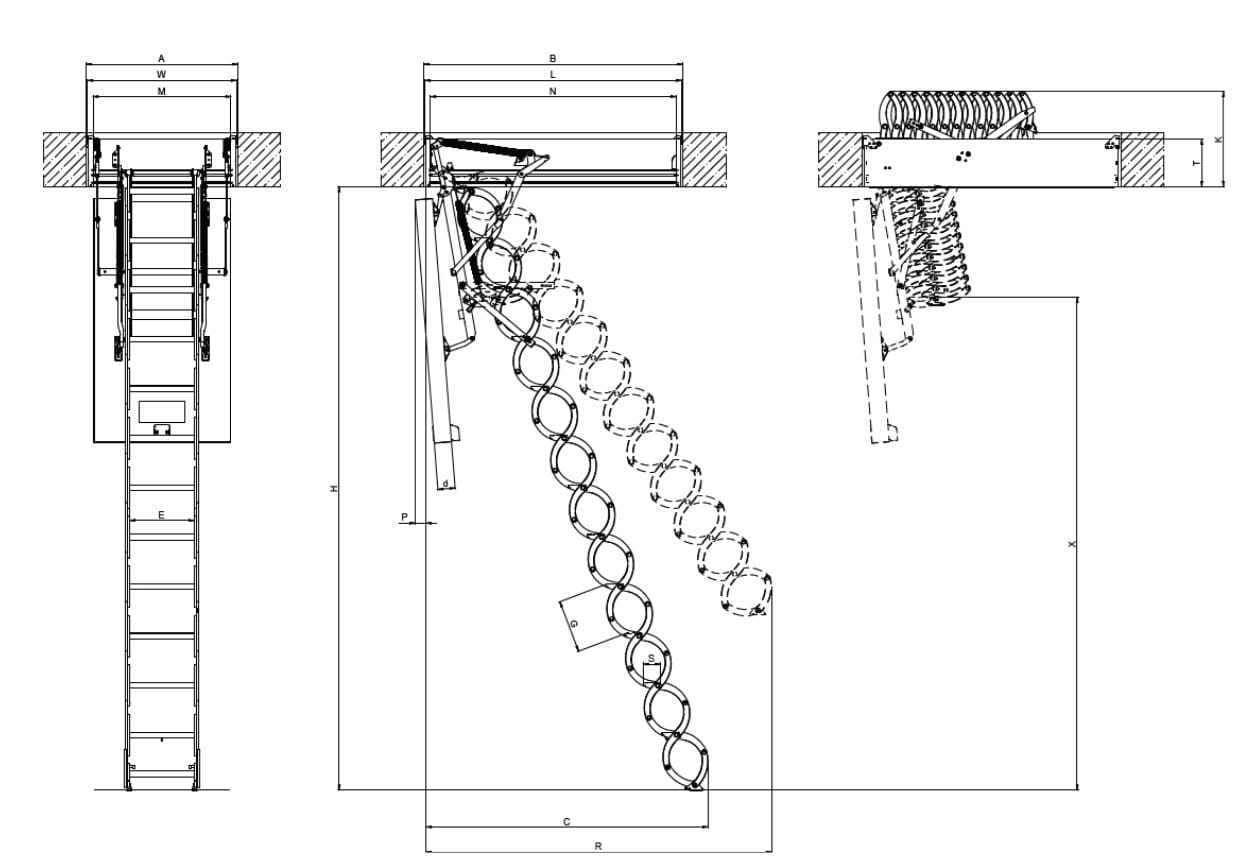 A
W
M
E
B
L
N
H
P
d
G
S
C
R
K
T
X