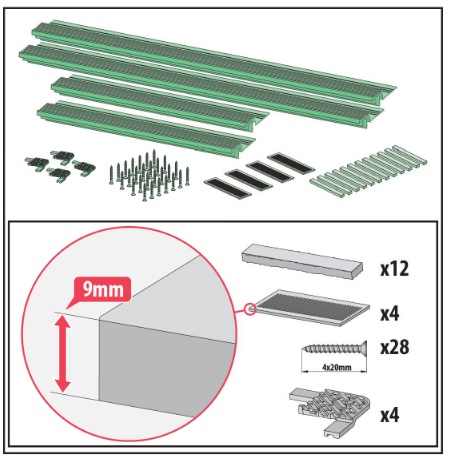 9mm

x12

x4

x28

4x20mm

x4